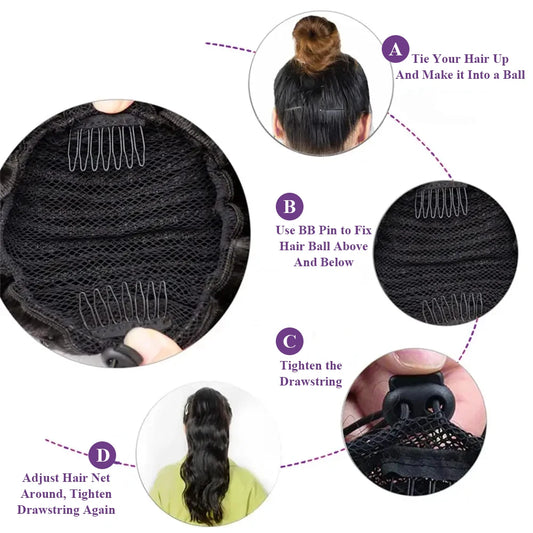 A
Tie Your Hair Up And Make it Into a Ball

B
Use BB Pin to Fix Hair Ball Above And Below

C
Tighten the Drawstring

D
Adjust Hair Net Around, Tighten Drawstring Again